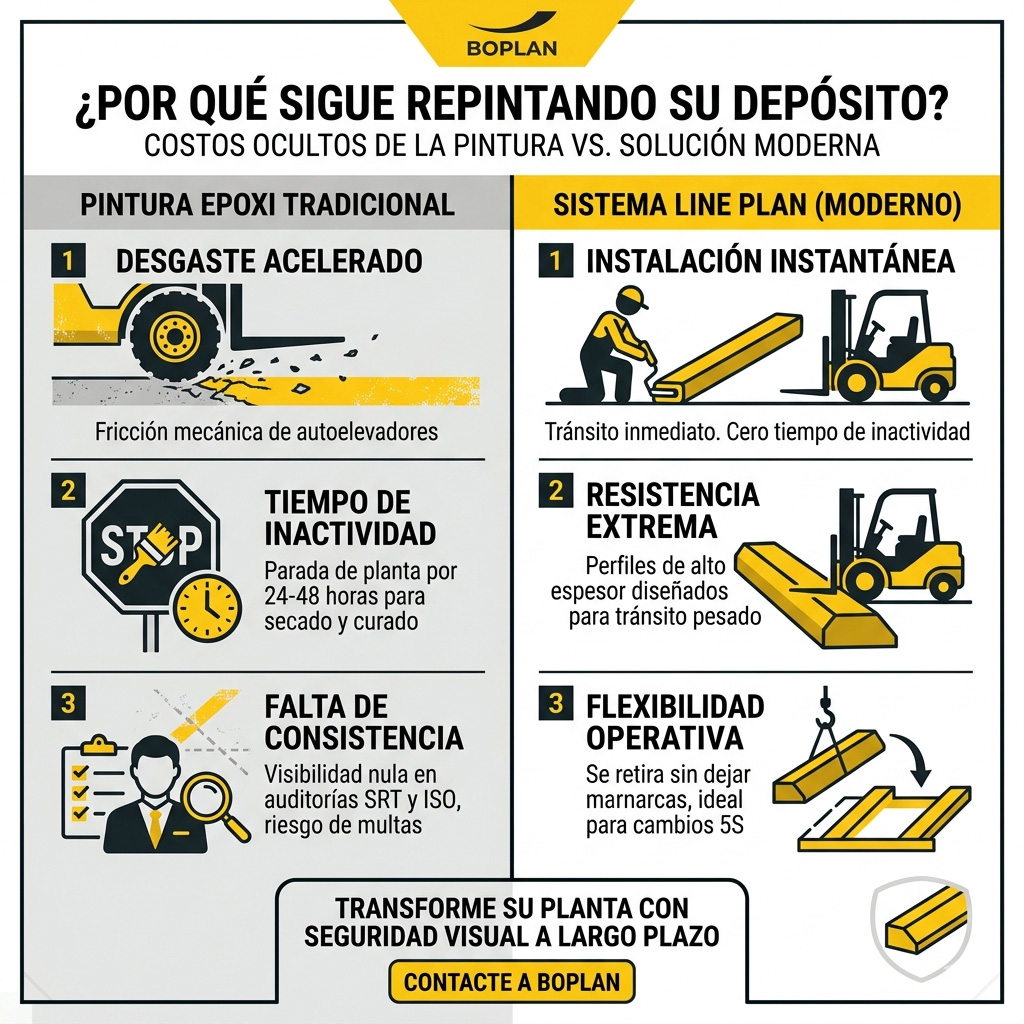 BOPLAN

¿POR QUÉ SIGUE REPINTANDO SU DEPÓSITO?

COSTOS OCULTOS DE LA PINTURA VS. SOLUCIÓN MODERNA

PINTURA EPOXI TRADICIONAL

1 DESGASTE ACELERADO

Fricción mecánica de autoelevadores

2 TIEMPO DE INACTIVIDAD

STOP

Parada de planta por 24-48 horas para secado y curado

3 FALTA DE CONSISTENCIA

Visibilidad nula en auditorías SRT y ISO, riesgo de multas

SISTEMA LINE PLAN (MODERNO)

1 INSTALACIÓN INSTANTÁNEA

Tránsito inmediato. Cero tiempo de inactividad

2 RESISTENCIA EXTREMA

Perfiles de alto espesor diseñados para tránsito pesado

3 FLEXIBILIDAD OPERATIVA

Se retira sin dejar marnarcas, ideal para cambios 5S

TRANSFORME SU PLANTA CON SEGURIDAD VISUAL A LARGO PLAZO

CONTACTE A BOPLAN